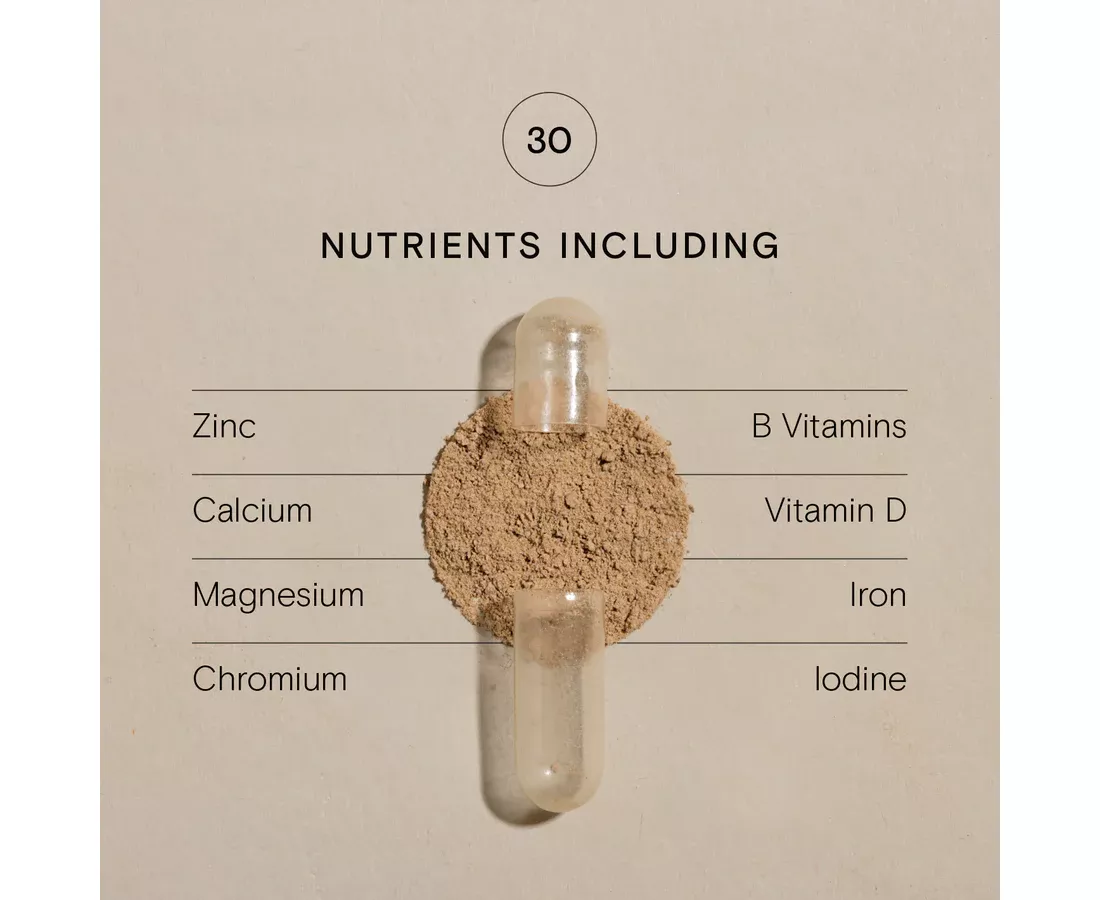 30

NUTRIENTS INCLUDING

Zinc

Calcium

Magnesium

Chromium

B Vitamins

Vitamin D

Iron

Iodine