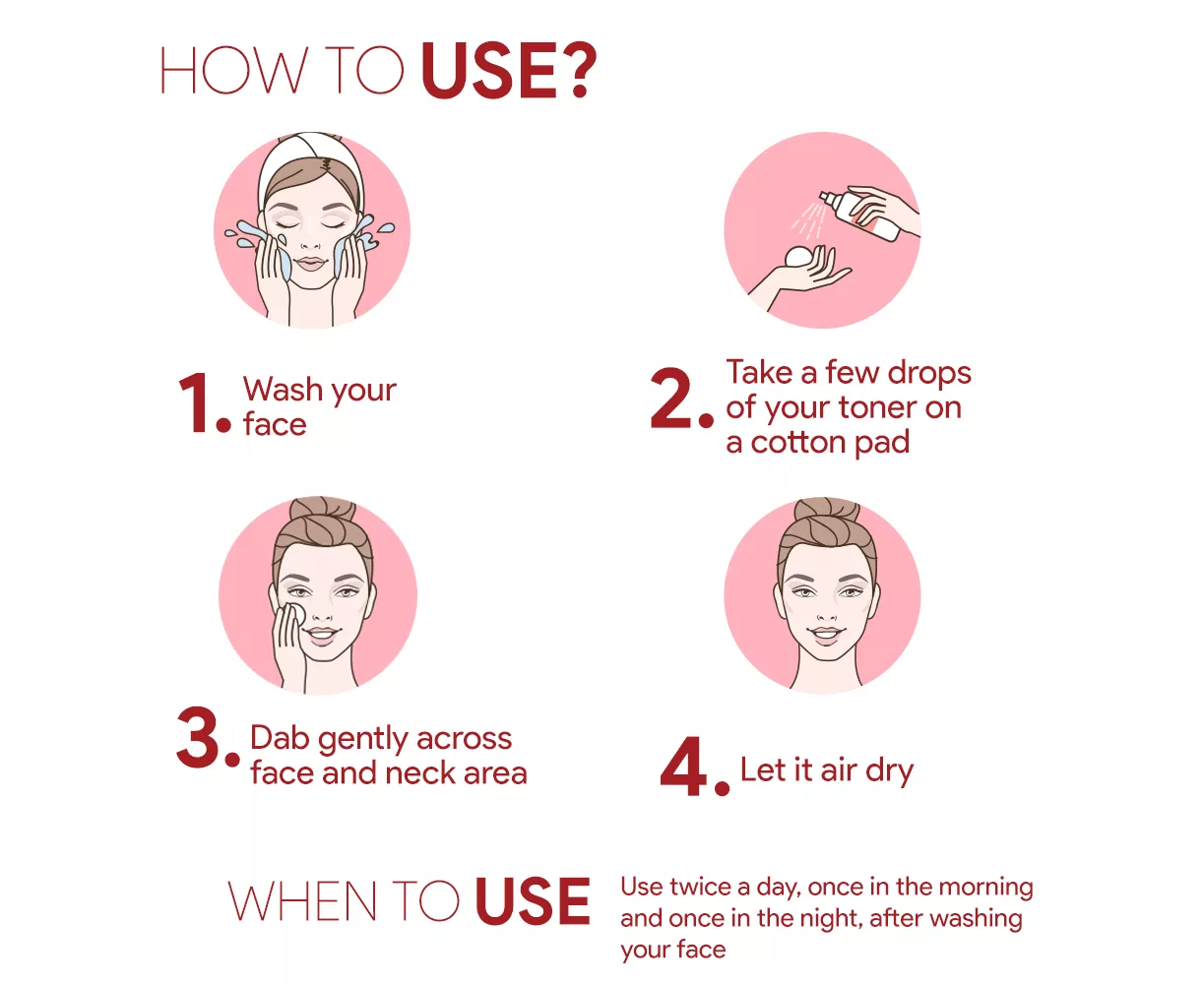 HOW TO USE?

1. Wash your face

2. Take a few drops of your toner on a cotton pad

3. Dab gently across face and neck area

4. Let it air dry

WHEN TO USE

Use twice a day, once in the morning and once in the night, after washing your face