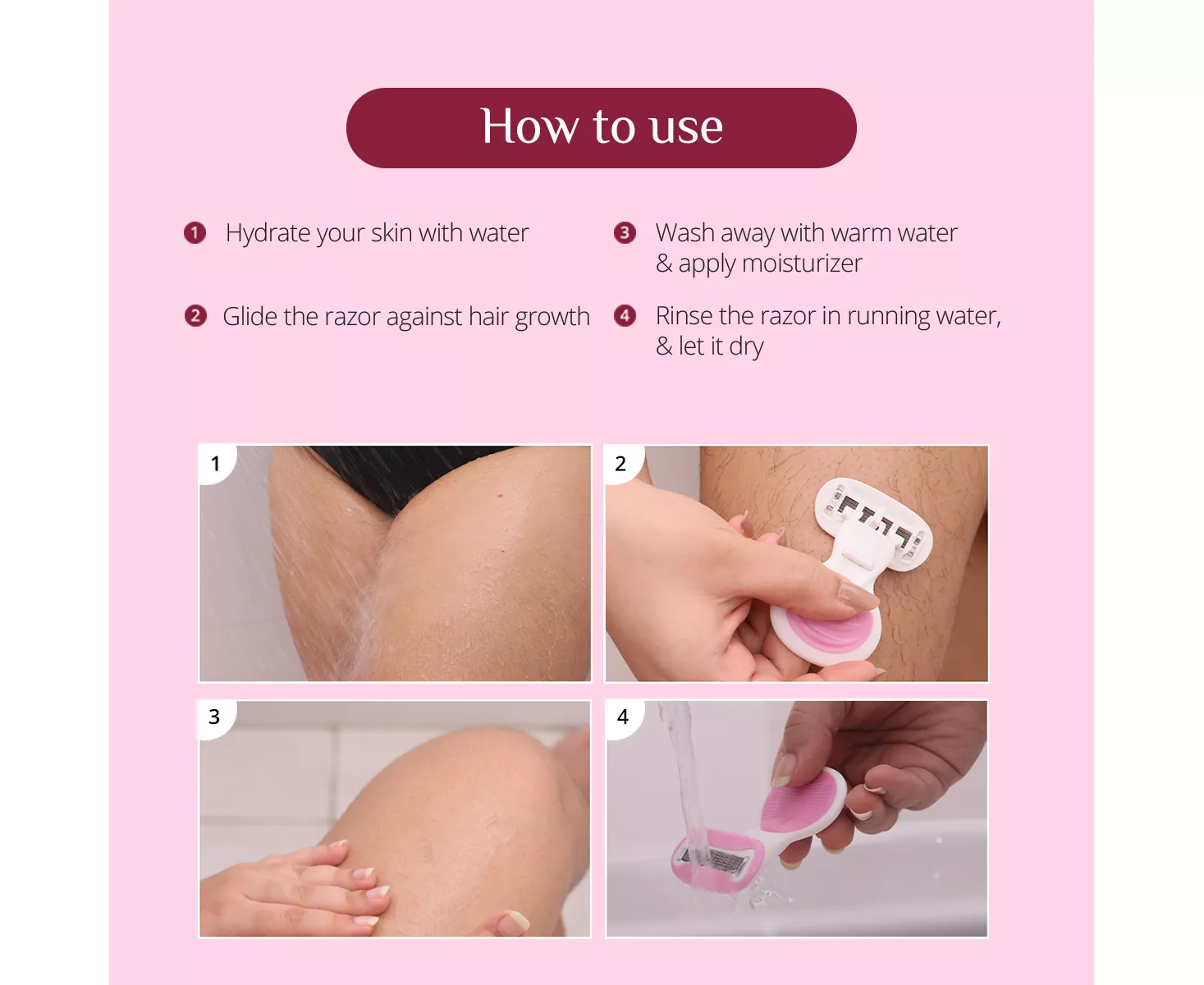 How to use

1 Hydrate your skin with water

2 Glide the razor against hair growth

3 Wash away with warm water & apply moisturizer

4 Rinse the razor in running water, & let it dry

1

2

3

4