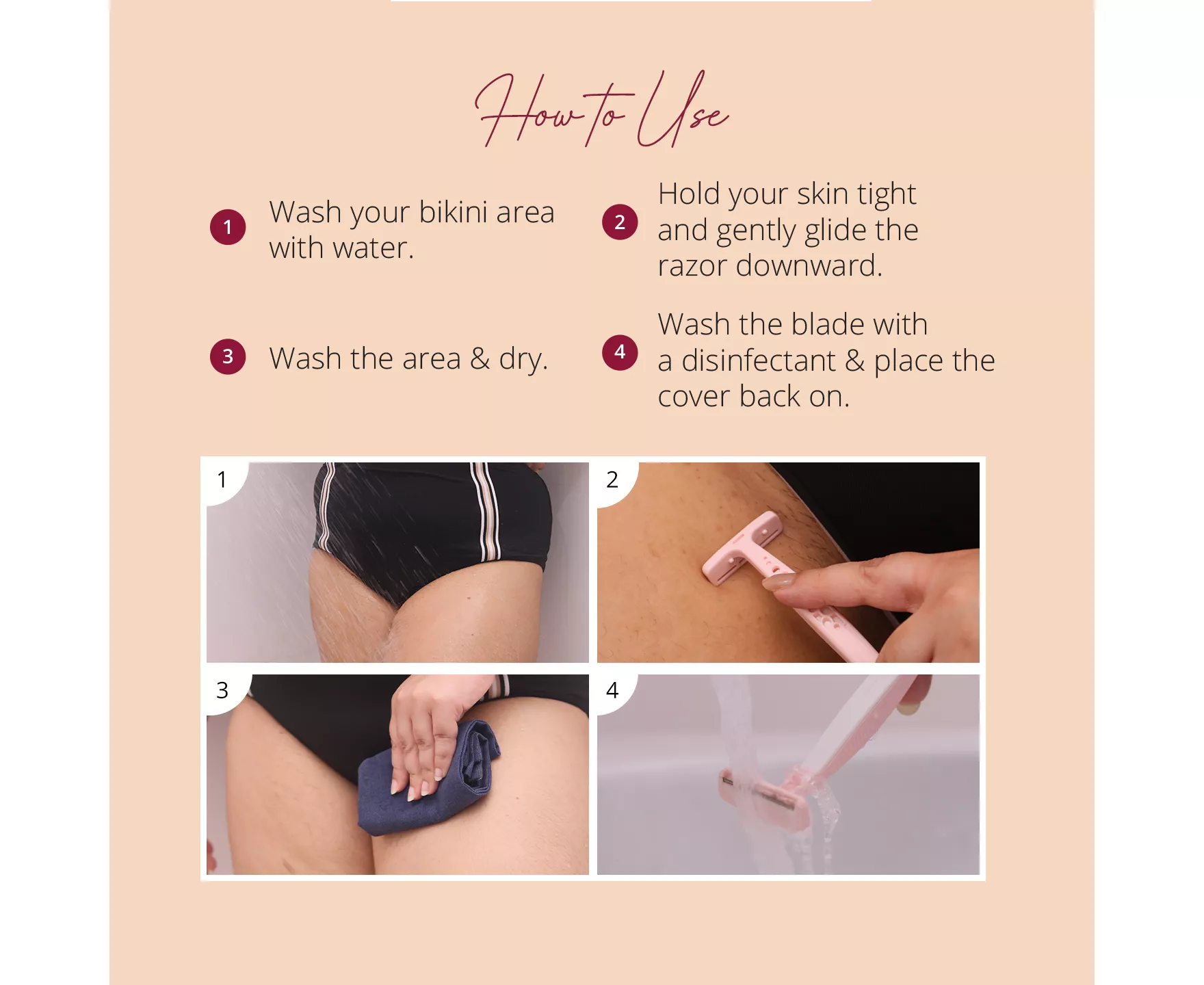 How to Use

1 Wash your bikini area with water.

2 Hold your skin tight and gently glide the razor downward.

3 Wash the area & dry.

4 Wash the blade with a disinfectant & place the cover back on.

1

2

3

4