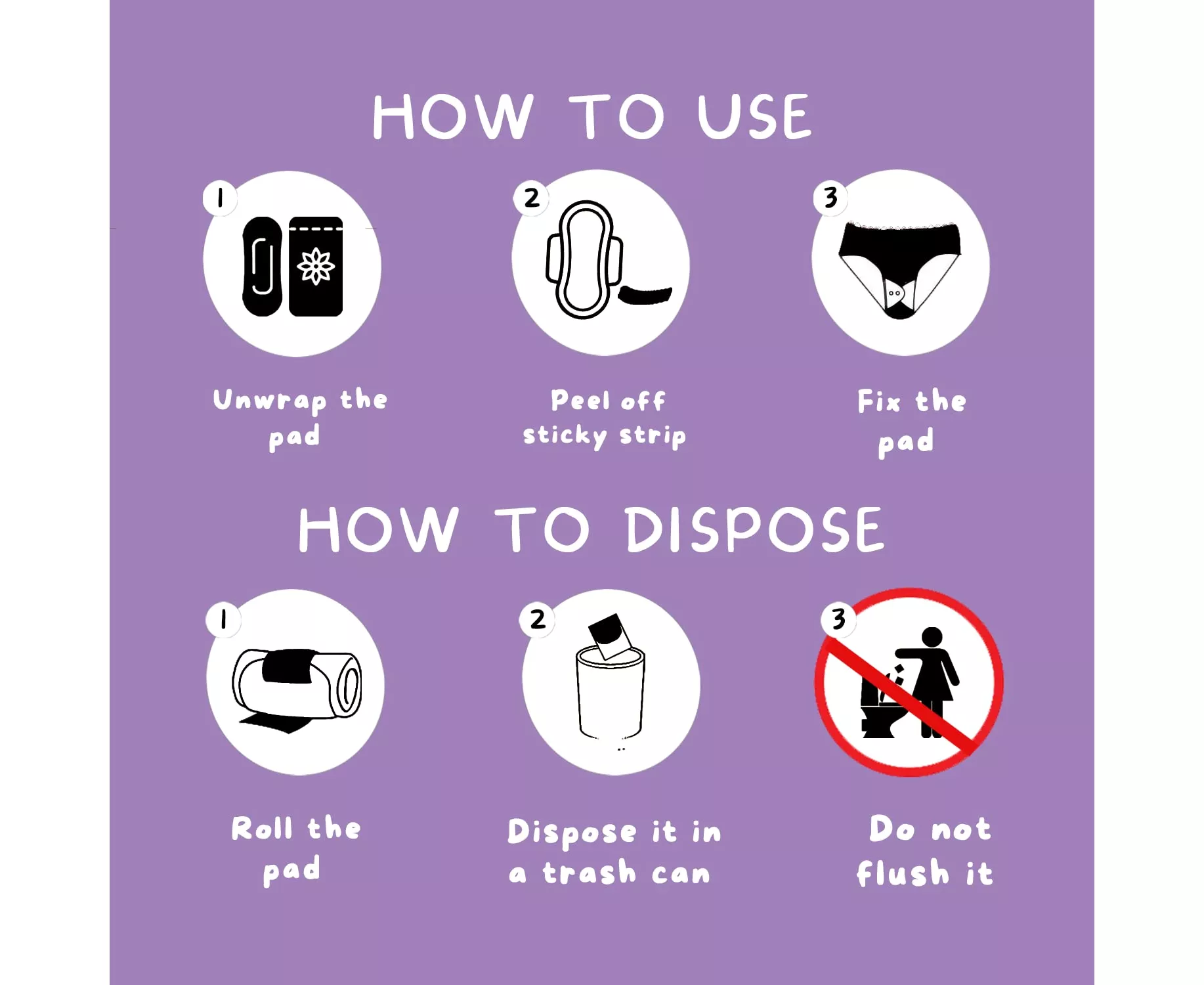 HOW TO USE

1

Unwrap the pad

2

Peel off sticky strip

3

Fix the pad

HOW TO DISPOSE

1

Roll the pad

2

Dispose it in a trash can

3

Do not flush it