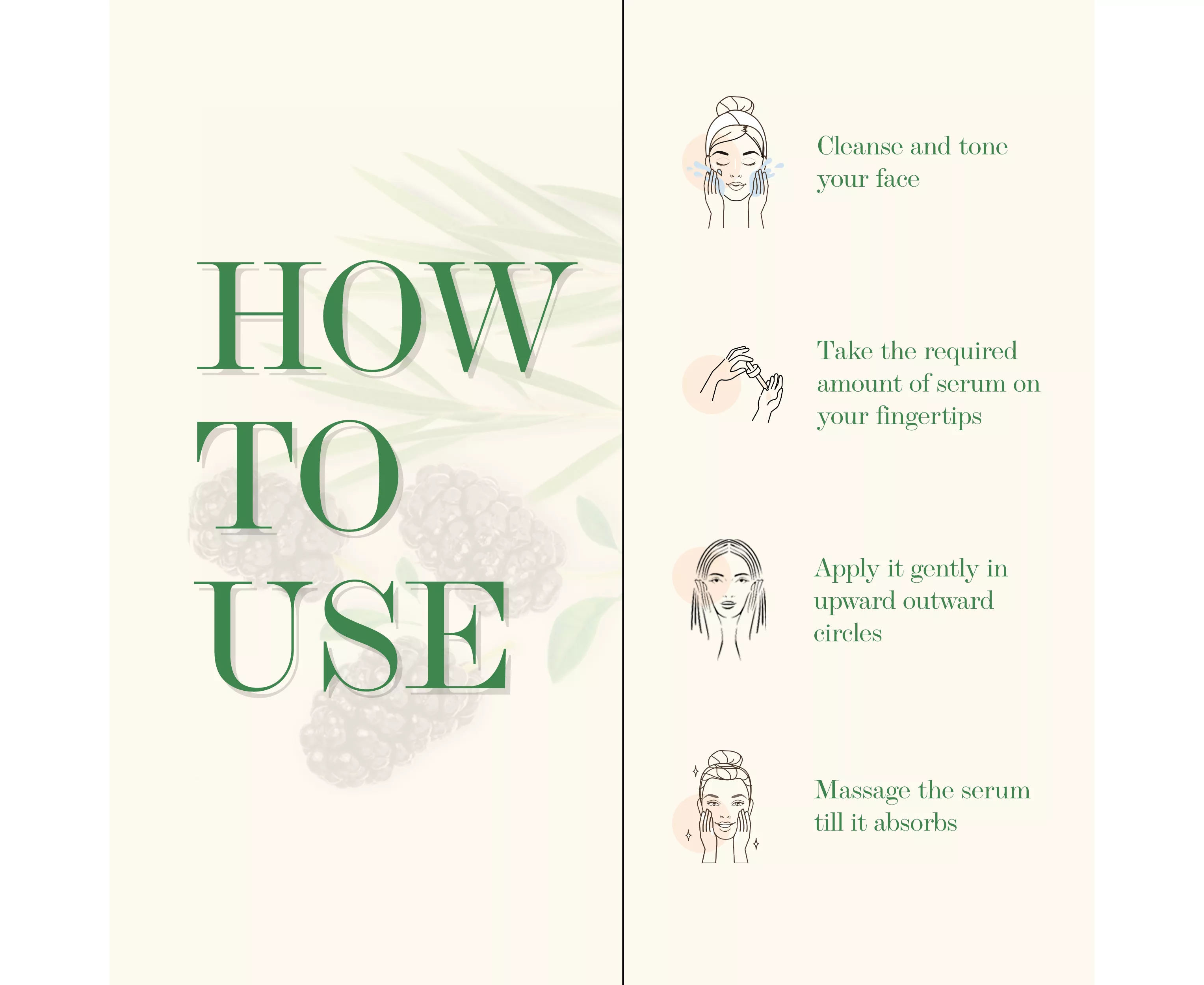 HOW
TO
USE

Cleanse and tone your face

Take the required amount of serum on your fingertips

Apply it gently in upward outward circles

Massage the serum till it absorbs