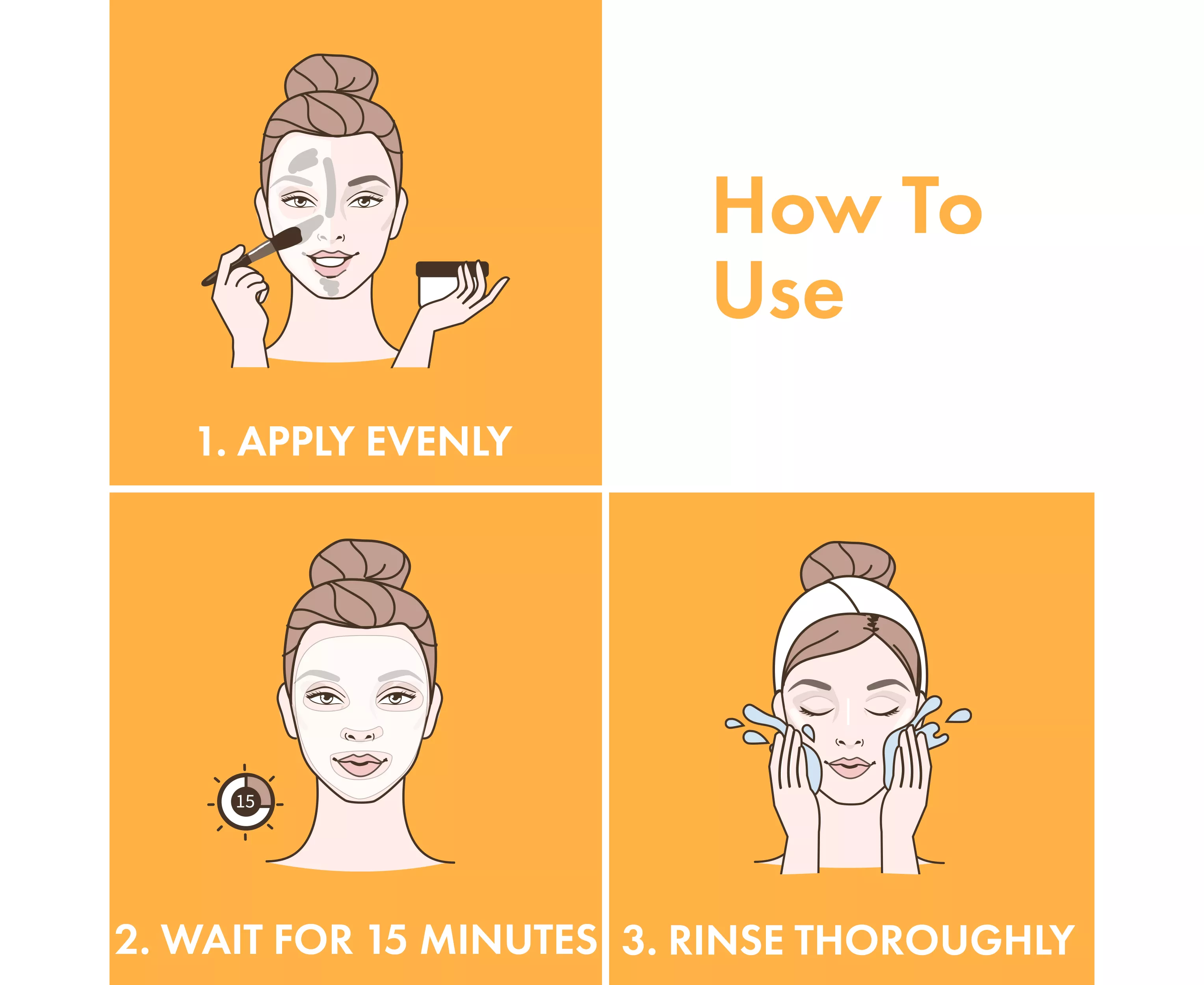 How To Use

1. APPLY EVENLY

15

2. WAIT FOR 15 MINUTES

3. RINSE THOROUGHLY