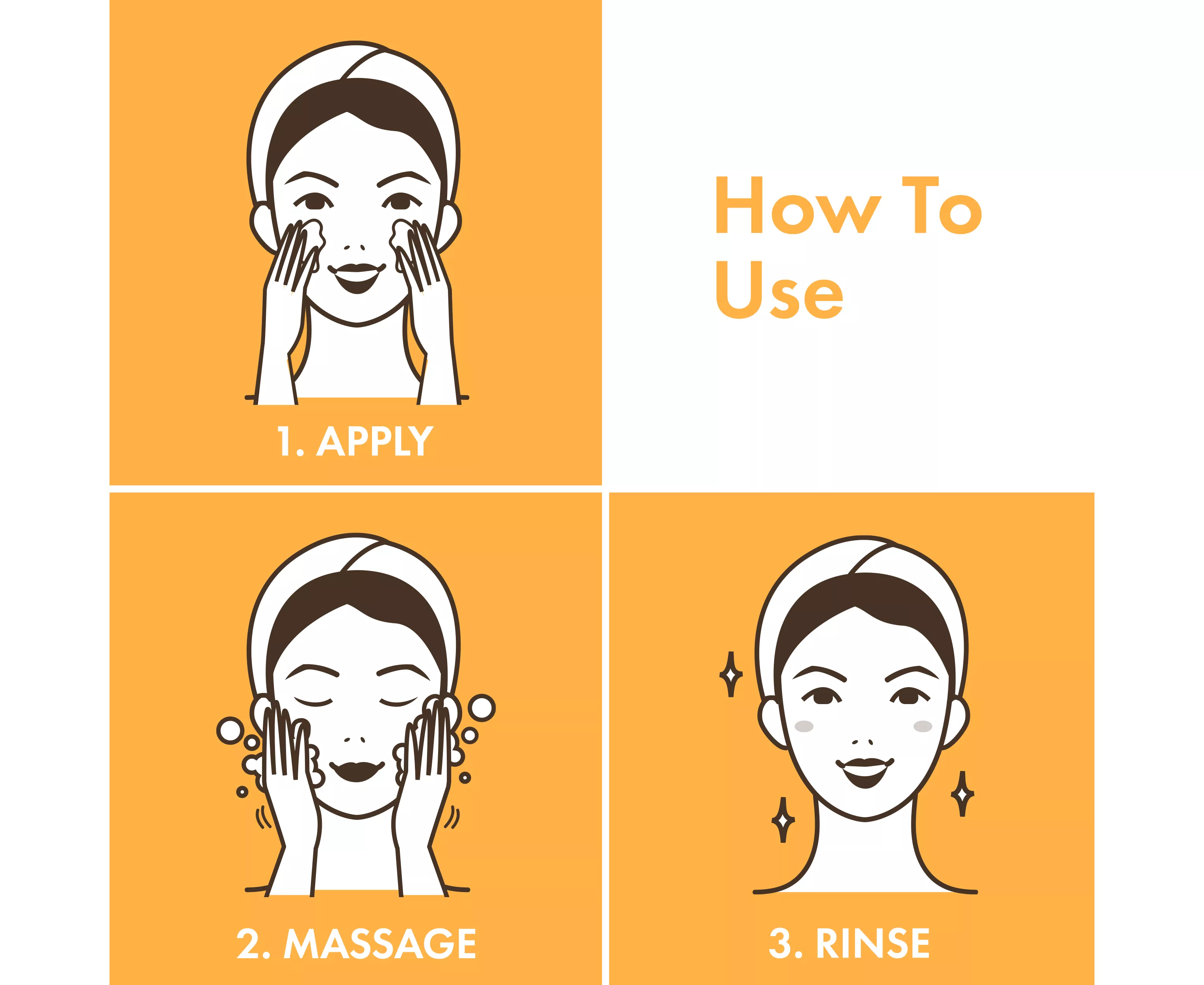 1. APPLY

How To Use

2. MASSAGE

3. RINSE