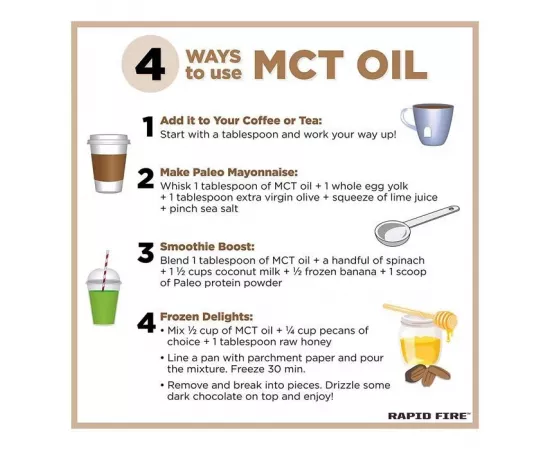 4 WAYS to use MCT OIL

1 Add it to Your Coffee or Tea:
Start with a tablespoon and work your way up!

2 Make Paleo Mayonnaise:
Whisk 1 tablespoon of MCT oil + 1 whole egg yolk + 1 tablespoon extra virgin olive + squeeze of lime juice + pinch sea salt

3 Smoothie Boost:
Blend 1 tablespoon of MCT oil + a handful of spinach + 1 ½ cups coconut milk + ½ frozen banana + 1 scoop of Paleo protein powder

4 Frozen Delights:
• Mix ½ cup of MCT oil + ¼ cup pecans of choice + 1 tablespoon raw honey
• Line a pan with parchment paper and pour the mixture. Freeze 30 min.
• Remove and break into pieces. Drizzle some dark chocolate on top and enjoy!

RAPID FIRE™