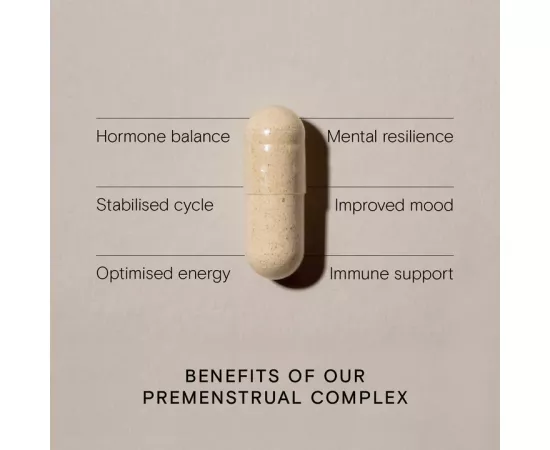 Hormone balance

Stabilised cycle

Optimised energy

Mental resilience

Improved mood

Immune support

BENEFITS OF OUR PREMENSTRUAL COMPLEX