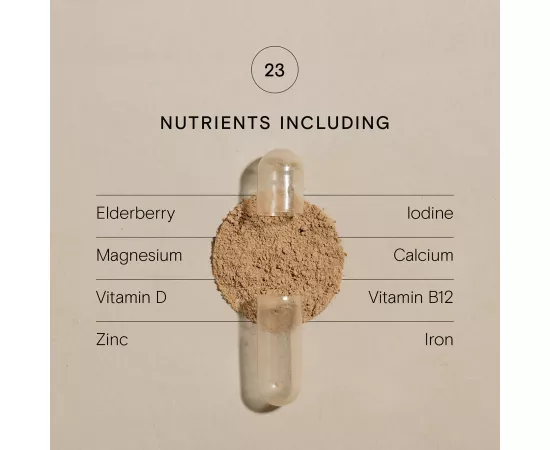 23

NUTRIENTS INCLUDING

Elderberry

Magnesium

Vitamin D

Zinc

Iodine

Calcium

Vitamin B12

Iron