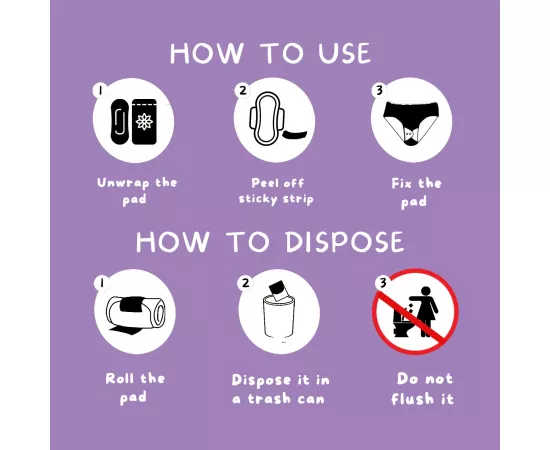 HOW TO USE

1
Unwrap the pad

2
Peel off sticky strip

3
Fix the pad

HOW TO DISPOSE

1
Roll the pad

2
Dispose it in a trash can

3
Do not flush it