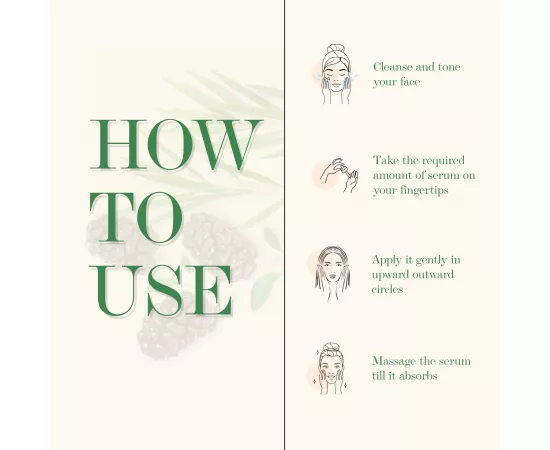 HOW TO USE

Cleanse and tone your face

Take the required amount of serum on your fingertips

Apply it gently in upward outward circles

Massage the serum till it absorbs