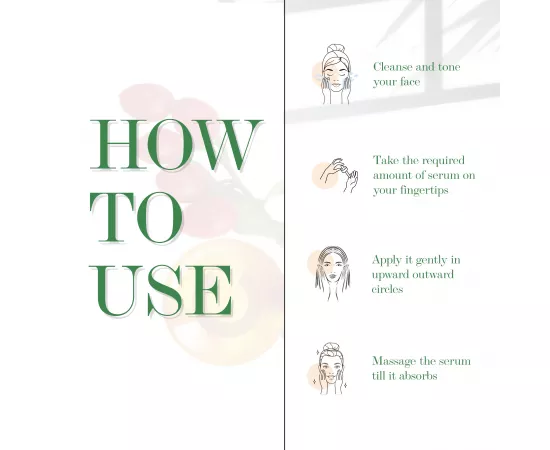 HOW
TO
USE

Cleanse and tone your face

Take the required amount of serum on your fingertips

Apply it gently in upward outward circles

Massage the serum till it absorbs