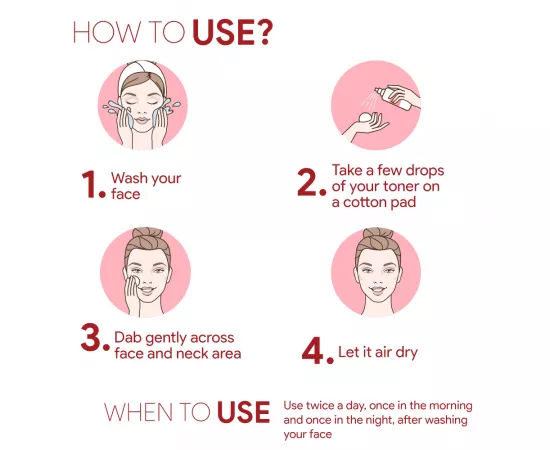 HOW TO USE?

1. Wash your face

2. Take a few drops of your toner on a cotton pad

3. Dab gently across face and neck area

4. Let it air dry

WHEN TO USE

Use twice a day, once in the morning and once in the night, after washing your face