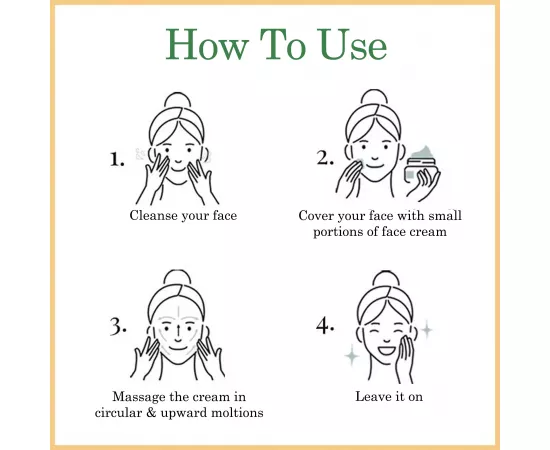 How To Use

1.

Cleanse your face

2.

Cover your face with small portions of face cream

3.

Massage the cream in circular & upward moltions

4.

Leave it on