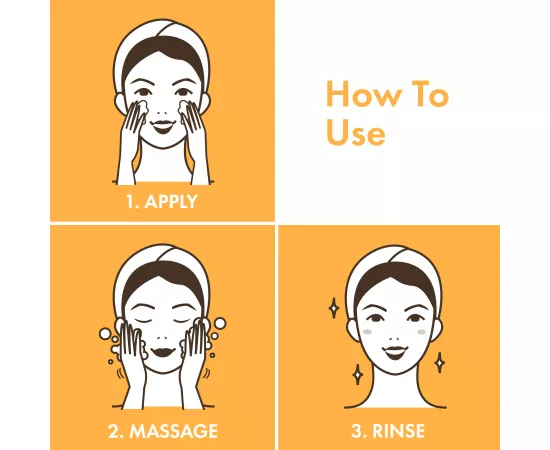 1. APPLY

How To Use

2. MASSAGE

3. RINSE