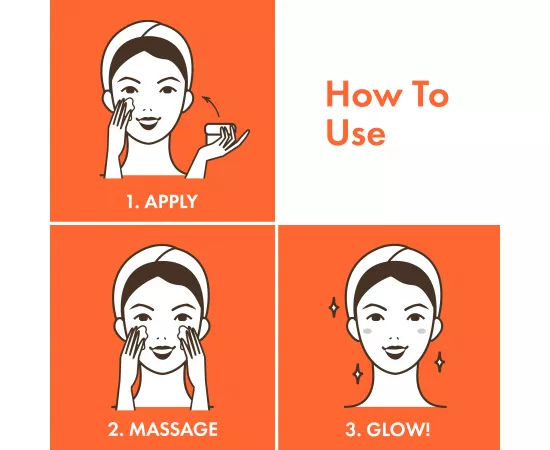 1. APPLY

How To Use

2. MASSAGE

3. GLOW!