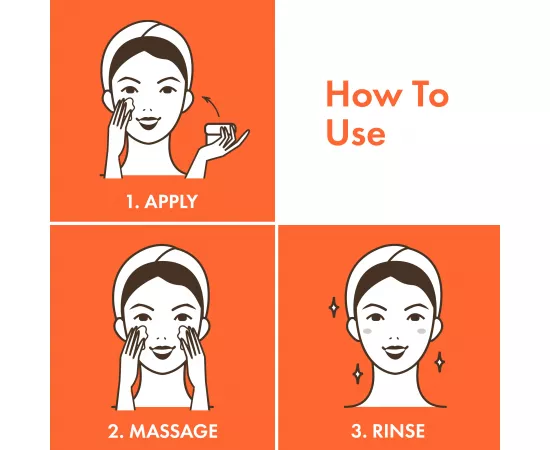 How To Use

1. APPLY

2. MASSAGE

3. RINSE