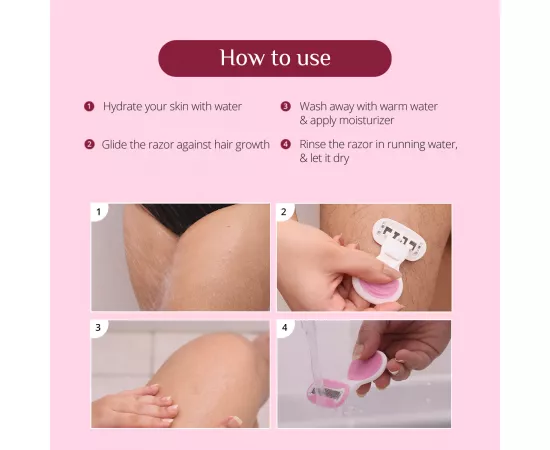 How to use

1 Hydrate your skin with water

2 Glide the razor against hair growth

3 Wash away with warm water & apply moisturizer

4 Rinse the razor in running water, & let it dry

1

2

3

4