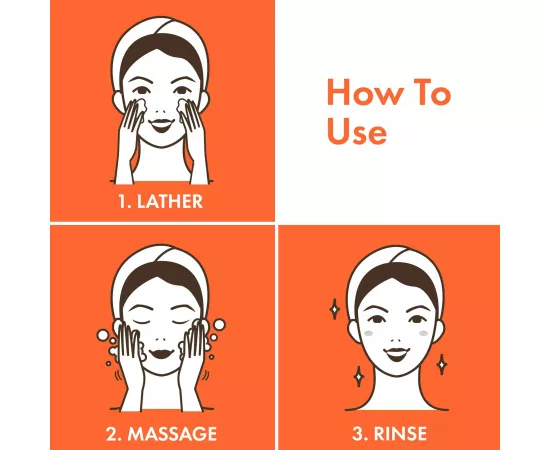 1. LATHER

How To Use

2. MASSAGE

3. RINSE