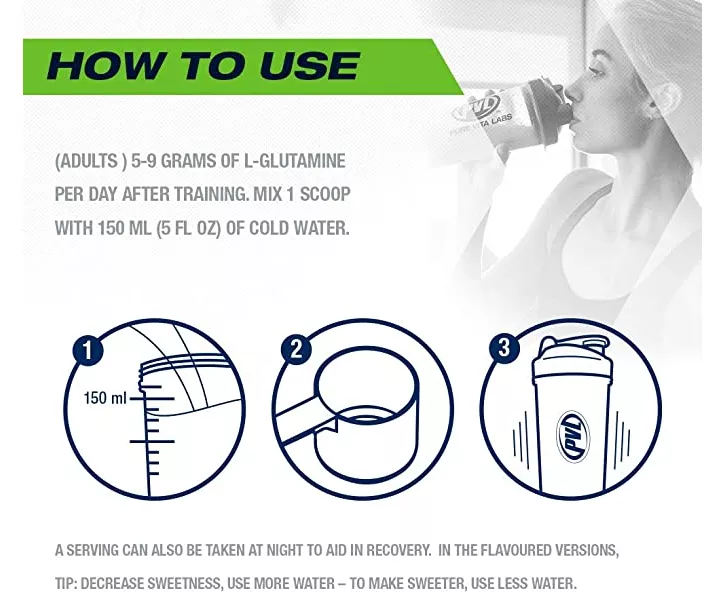 HOW TO USE

PVL
PURE VITA LABS

(ADULTS ) 5-9 GRAMS OF L-GLUTAMINE PER DAY AFTER TRAINING. MIX 1 SCOOP WITH 150 ML (5 FL OZ) OF COLD WATER.

1

150 ml

2

3

PVL

A SERVING CAN ALSO BE TAKEN AT NIGHT TO AID IN RECOVERY. IN THE FLAVOURED VERSIONS,

TIP: DECREASE SWEETNESS, USE MORE WATER – TO MAKE SWEETER, USE LESS WATER.