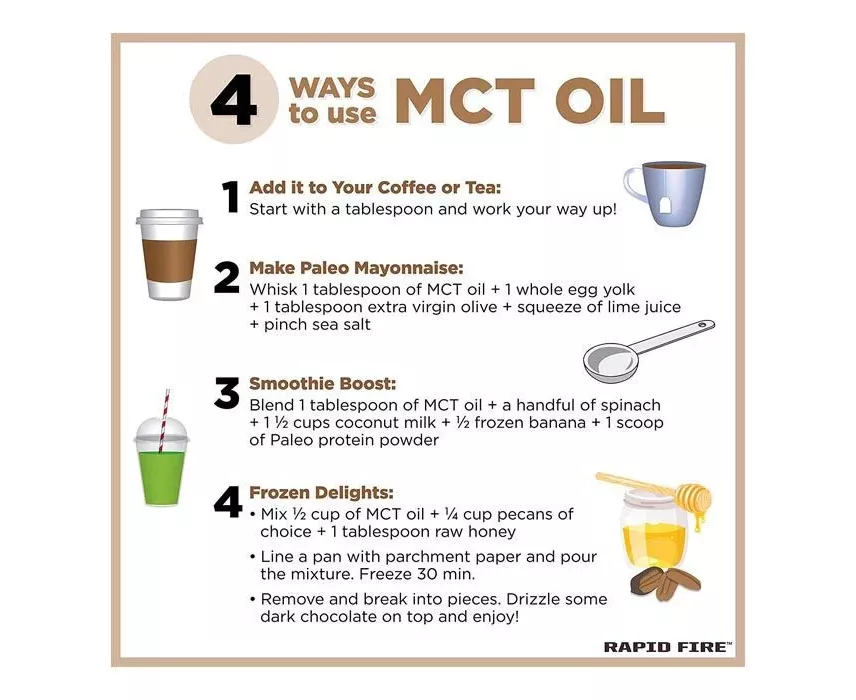 4 WAYS to use MCT OIL

1 Add it to Your Coffee or Tea:
Start with a tablespoon and work your way up!

2 Make Paleo Mayonnaise:
Whisk 1 tablespoon of MCT oil + 1 whole egg yolk + 1 tablespoon extra virgin olive + squeeze of lime juice + pinch sea salt

3 Smoothie Boost:
Blend 1 tablespoon of MCT oil + a handful of spinach + 1 ½ cups coconut milk + ½ frozen banana + 1 scoop of Paleo protein powder

4 Frozen Delights:
• Mix ½ cup of MCT oil + ¼ cup pecans of choice + 1 tablespoon raw honey
• Line a pan with parchment paper and pour the mixture. Freeze 30 min.
• Remove and break into pieces. Drizzle some dark chocolate on top and enjoy!

RAPID FIRE™