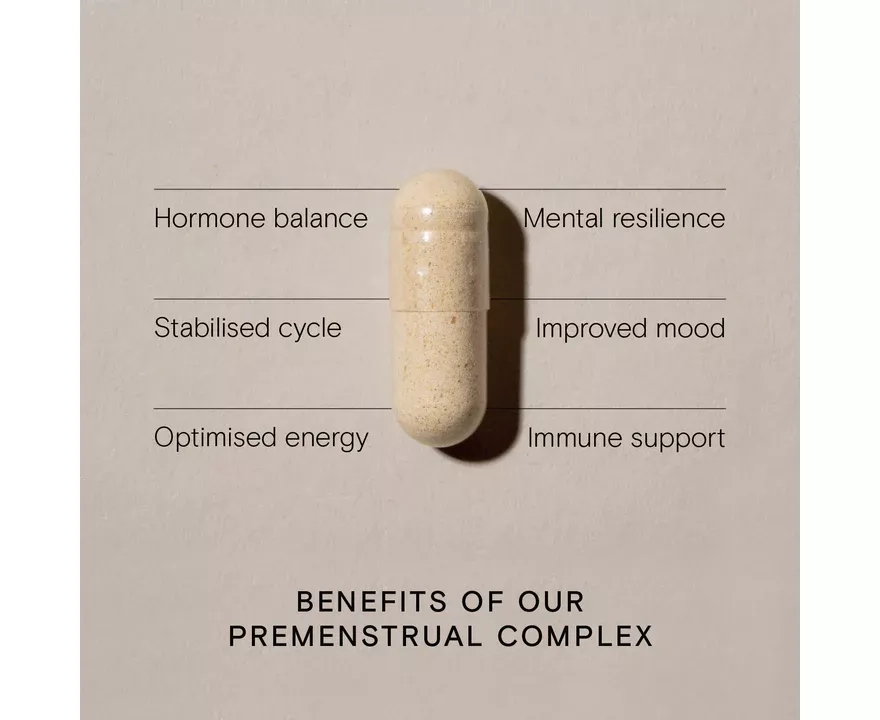 Hormone balance

Stabilised cycle

Optimised energy

Mental resilience

Improved mood

Immune support

BENEFITS OF OUR PREMENSTRUAL COMPLEX