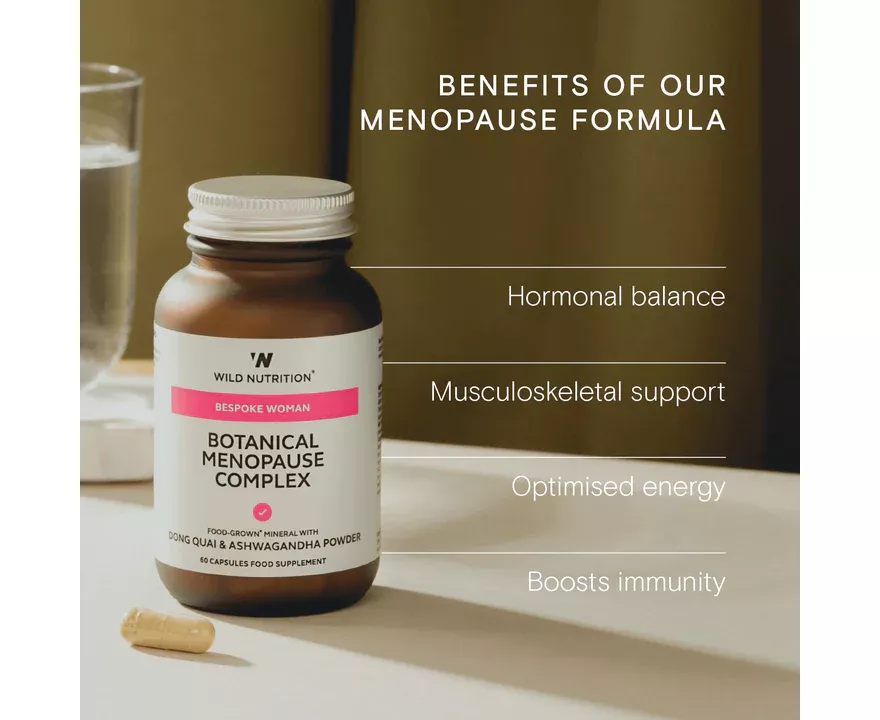 BENEFITS OF OUR MENOPAUSE FORMULA

Hormonal balance

Musculoskeletal support

Optimised energy

Boosts immunity

W

WILD NUTRITION®

BESPOKE WOMAN

BOTANICAL MENOPAUSE COMPLEX

FOOD-GROWN® MINERAL WITH DONG QUAI & ASHWAGANDHA POWDER

60 CAPSULES FOOD SUPPLEMENT