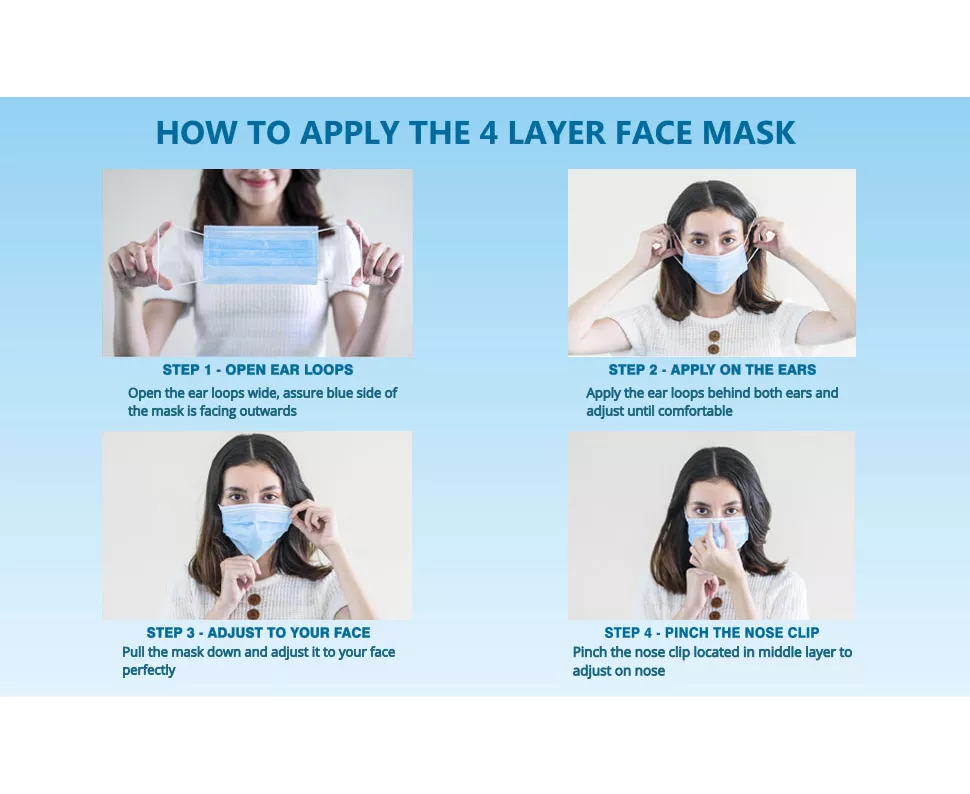 HOW TO APPLY THE 4 LAYER FACE MASK

STEP 1 - OPEN EAR LOOPS
Open the ear loops wide, assure blue side of the mask is facing outwards

STEP 2 - APPLY ON THE EARS
Apply the ear loops behind both ears and adjust until comfortable

STEP 3 - ADJUST TO YOUR FACE
Pull the mask down and adjust it to your face perfectly

STEP 4 - PINCH THE NOSE CLIP
Pinch the nose clip located in middle layer to adjust on nose